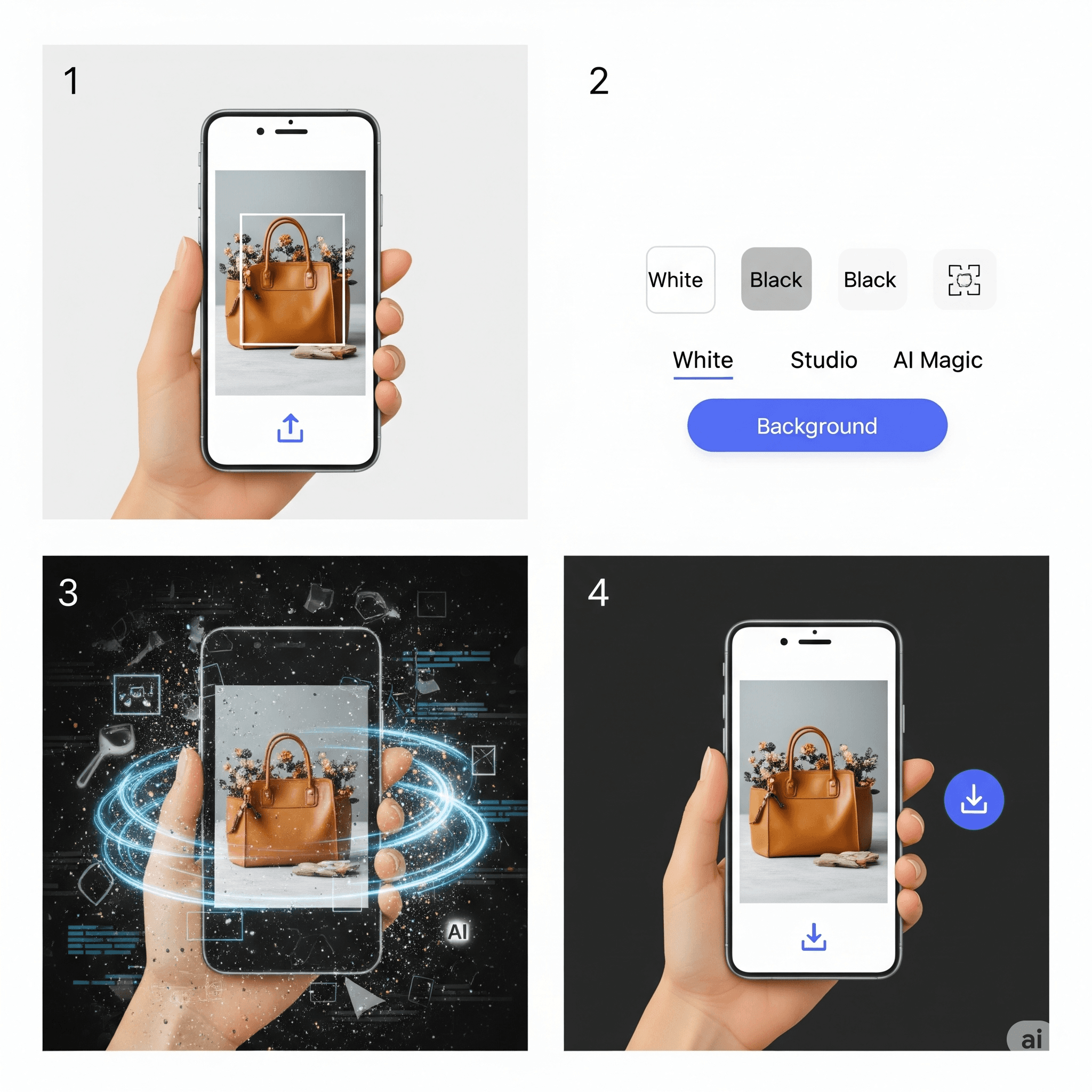 1

2

White Black Black

White Studio AI Magic

Background

3

AI

4

ai